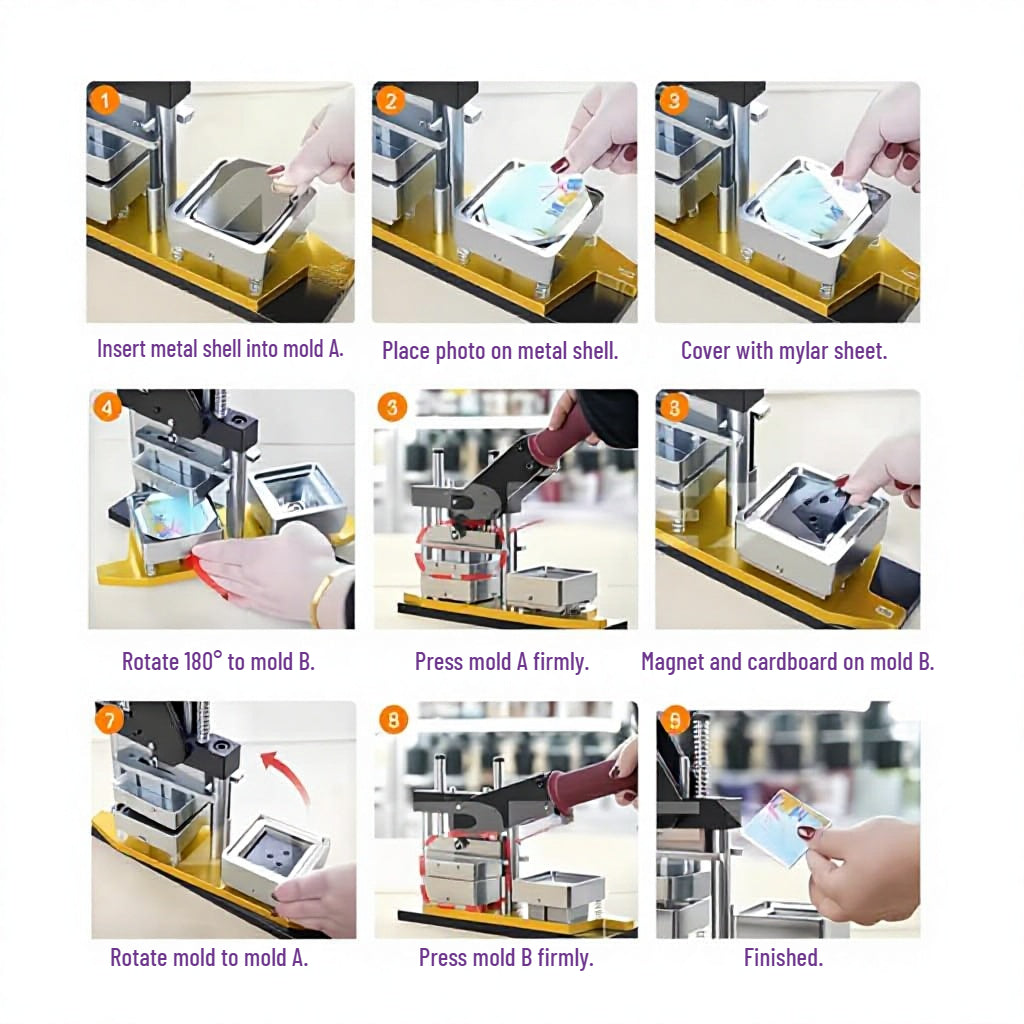 1

Insert metal shell into mold A.

2

Place photo on metal shell.

3

Cover with mylar sheet.

4

Rotate 180° to mold B.

3

Press mold A firmly.

3

Magnet and cardboard on mold B.

7

Rotate mold to mold A.

8

Press mold B firmly.

9

Finished.